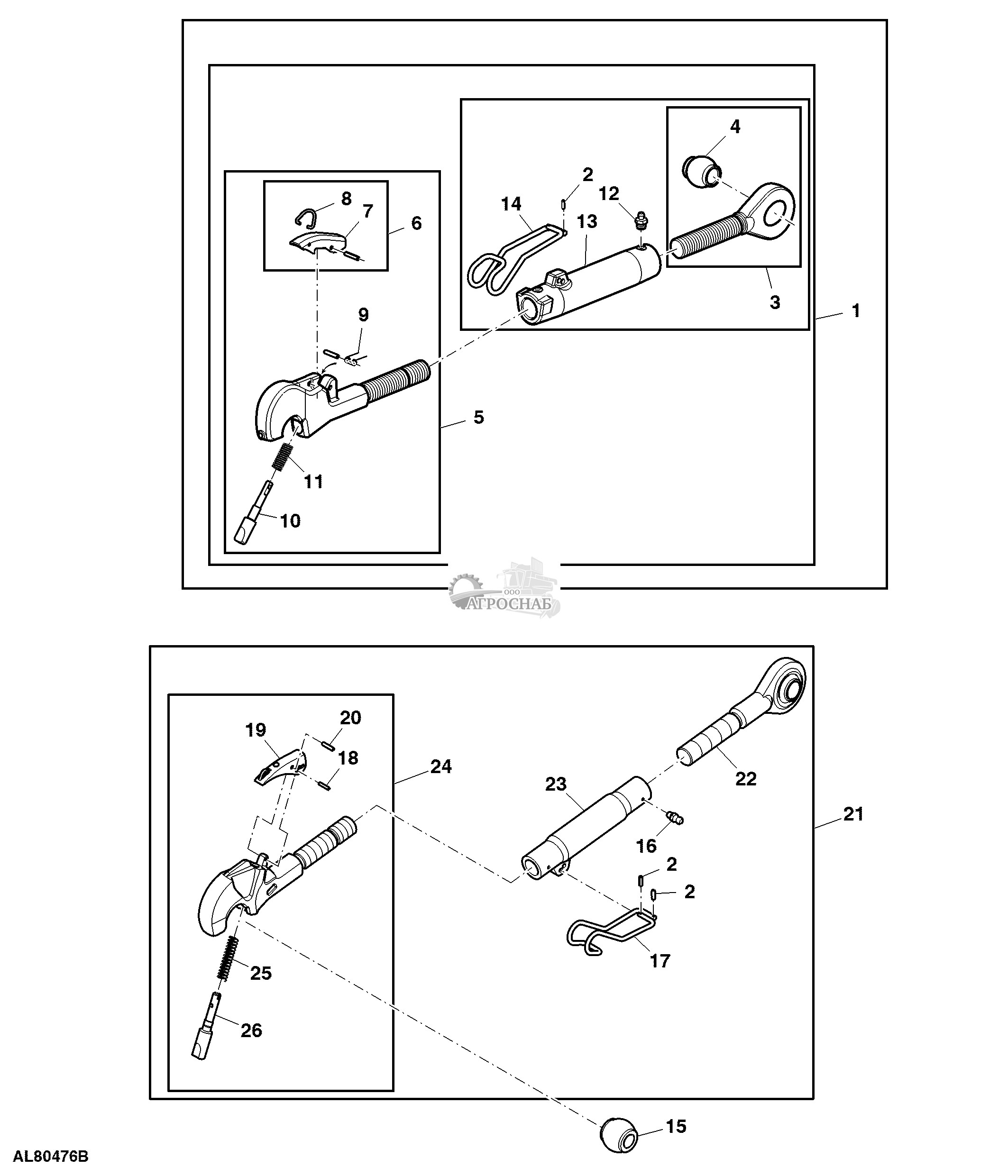 4
2
12
14
13
8
7
6
3
1
9
5
11
10
ООО
АГРОСНАБ
20
19
18
24
23
22
21
16
2
2
17
25
26
15
AL80476B